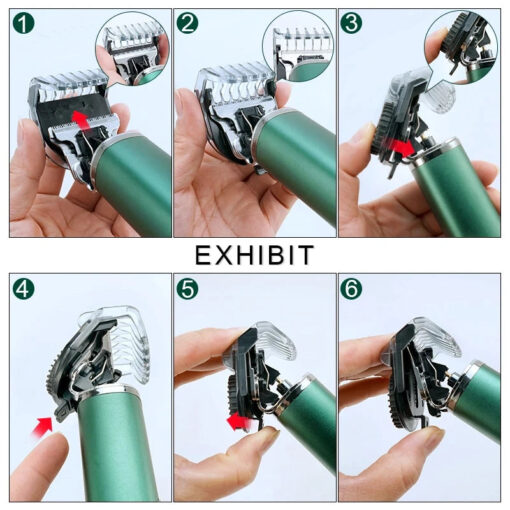 1
2
3
EXHIBIT
4
5
6